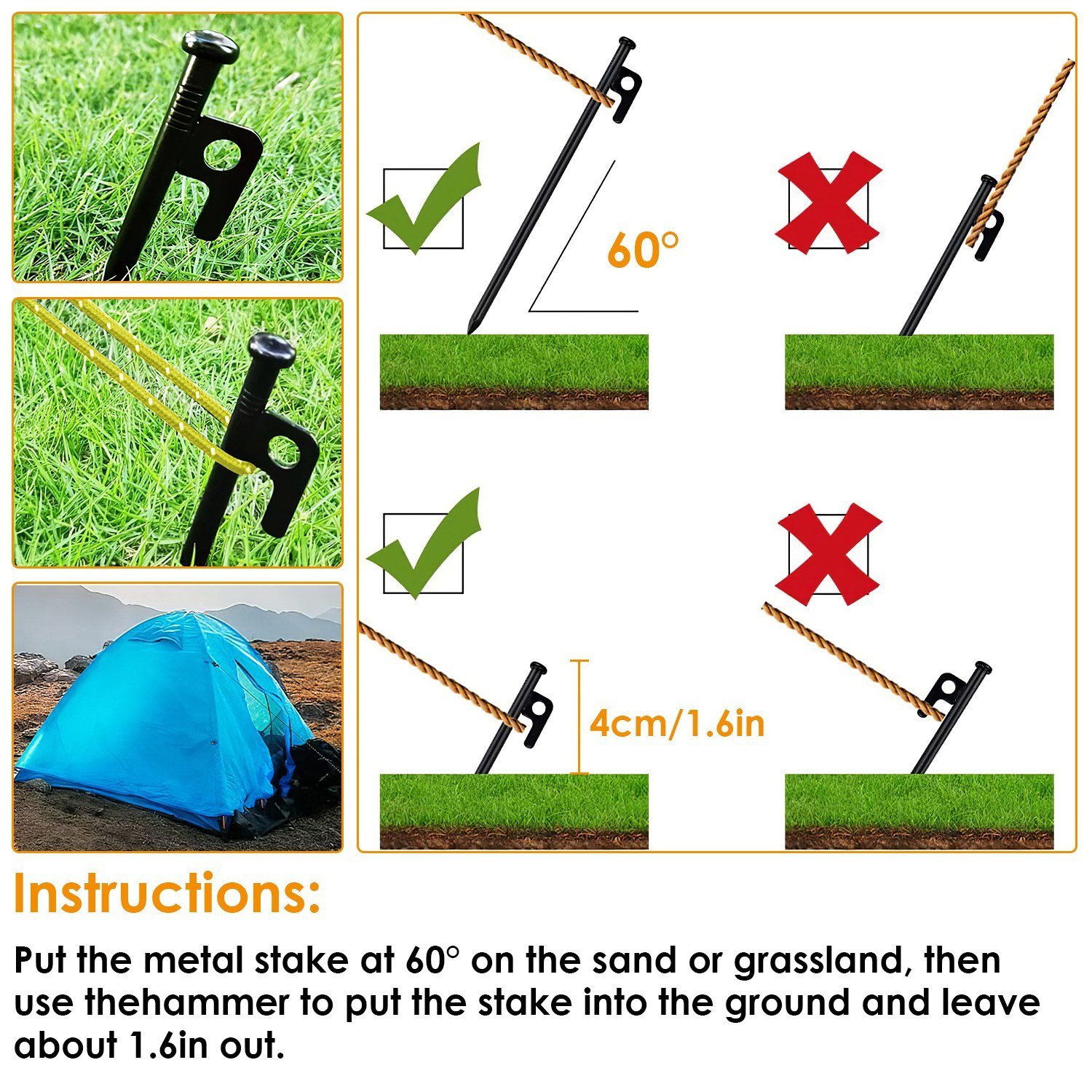 60°

4cm/1.6in

Instructions:

Put the metal stake at 60° on the sand or grassland, then use thehammer to put the stake into the ground and leave about 1.6in out.