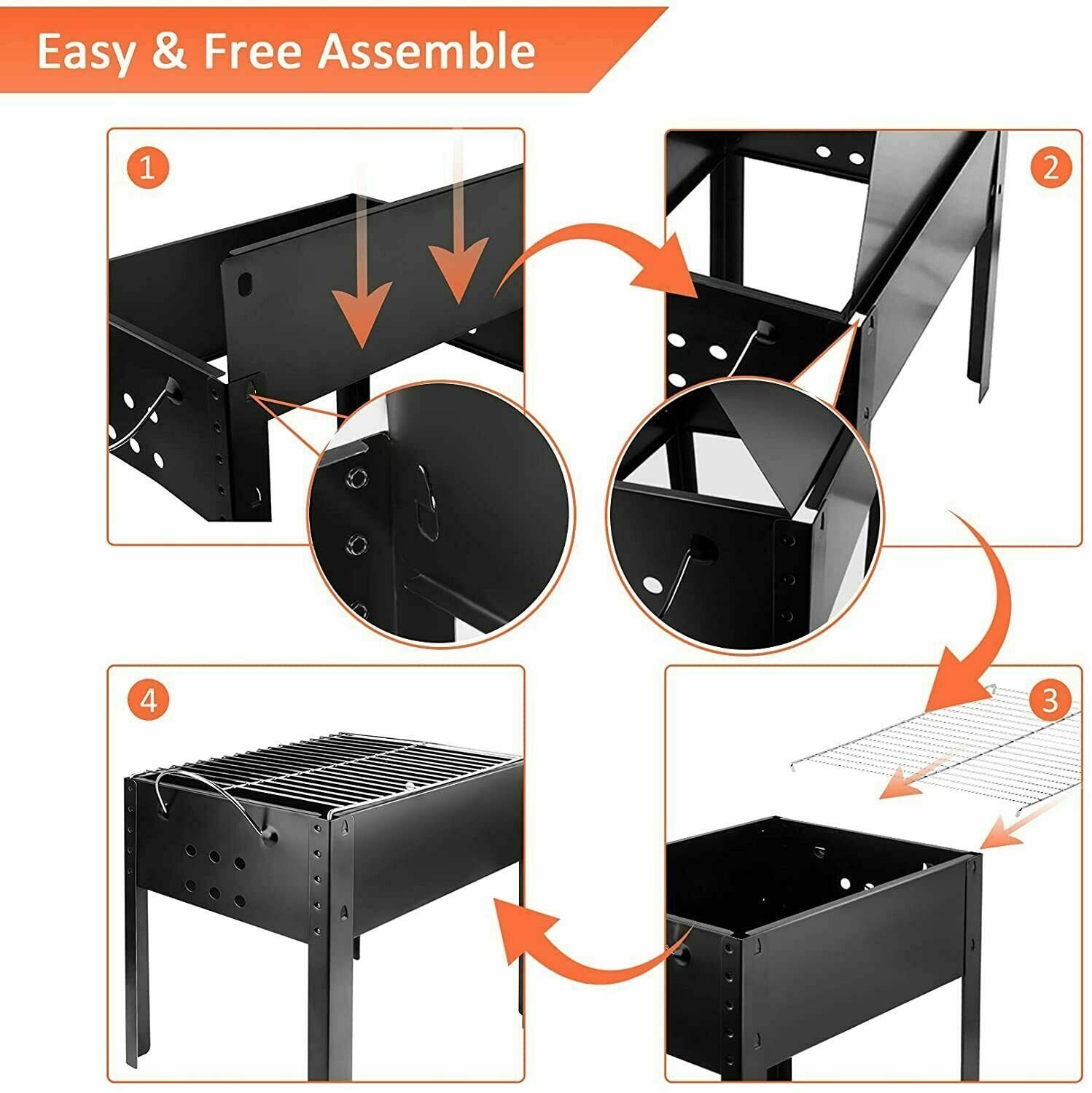 Easy & Free Assemble

1

2

4

3